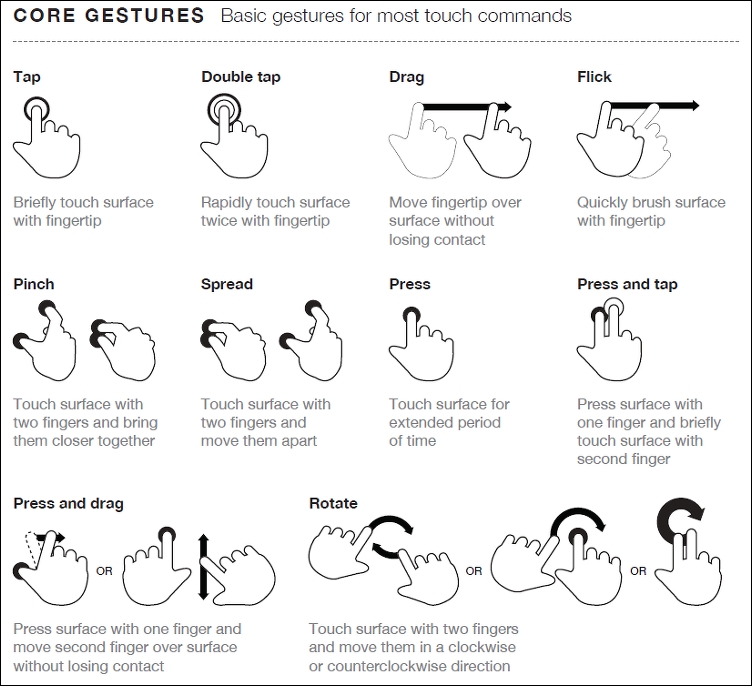 CORE GESTURES Basic gestures for most touch commands

Tap

Briefly touch surface with fingertip

Double tap

Rapidly touch surface twice with fingertip

Drag

Move fingertip over surface without losing contact

Flick

Quickly brush surface with fingertip

Pinch

Touch surface with two fingers and bring them closer together

Spread

Touch surface with two fingers and move them apart

Press

Touch surface for extended period of time

Press and tap

Press surface with one finger and briefly touch surface with second finger

Press and drag

OR

Press surface with one finger and move second finger over surface without losing contact

Rotate

OR

OR

Touch surface with two fingers and move them in a clockwise or counterclockwise direction