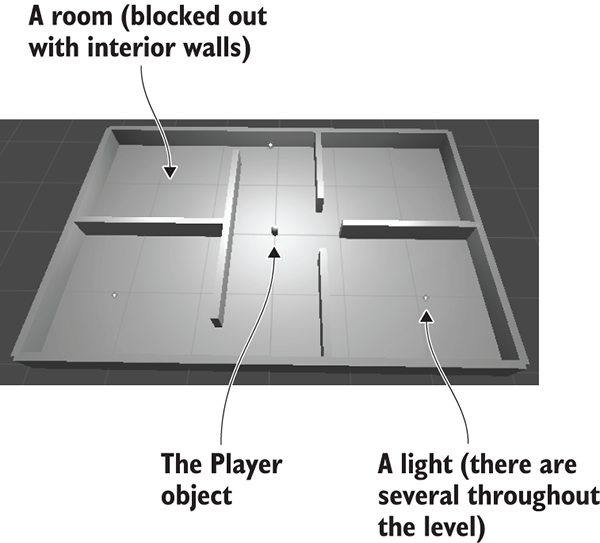 A room (blocked out with interior walls)

The Player object

A light (there are several throughout the level)