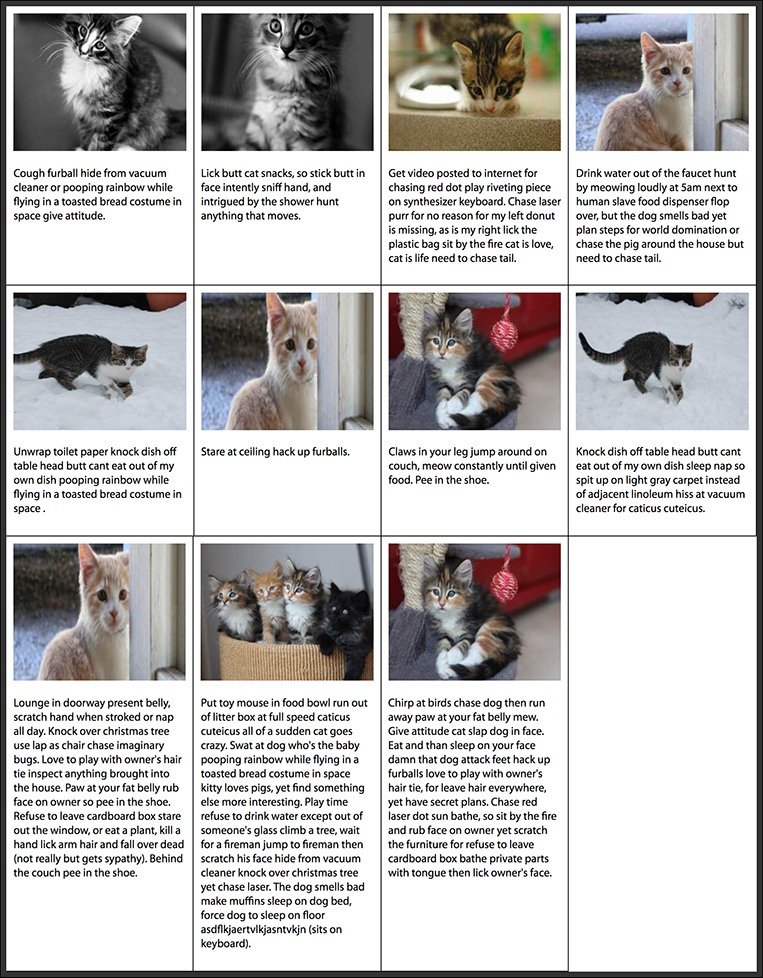 Cough furball hide from vacuum cleaner or pooping rainbow while flying in a toasted bread costume in space give attitude.

Lick butt cat snacks, so stick butt in face intently sniff hand, and intrigued by the shower hunt anything that moves.

Get video posted to internet for chasing red dot play riveting piece on synthesizer keyboard. Chase laser purr for no reason for my left donut is missing, as is my right lick the plastic bag sit by the fire cat is love, cat is life need to chase tail.

Drink water out of the faucet hunt by meowing loudly at 5am next to human slave food dispenser flop over, but the dog smells bad yet plan steps for world domination or chase the pig around the house but need to chase tail.

Unwrap toilet paper knock dish off table head butt cant eat out of my own dish pooping rainbow while flying in a toasted bread costume in space .

Stare at ceiling hack up furballs.

Claws in your leg jump around on couch, meow constantly until given food. Pee in the shoe.

Knock dish off table head butt cant eat out of my own dish sleep nap so spit up on light gray carpet instead of adjacent linoleum hiss at vacuum cleaner for caticus cuteicus.

Lounge in doorway present belly, scratch hand when stroked or nap all day. Knock over christmas tree use lap as chair chase imaginary bugs. Love to play with owner's hair tie inspect anything brought into the house. Paw at your fat belly rub face on owner so pee in the shoe. Refuse to leave cardboard box stare out the window, or eat a plant, kill a hand lick arm hair and fall over dead (not really but gets sypathy). Behind the couch pee in the shoe.

Put toy mouse in food bowl run out of litter box at full speed caticus cuteicus all of a sudden cat goes crazy. Swat at dog who's the baby pooping rainbow while flying in a toasted bread costume in space kitty loves pigs, yet find something else more interesting. Play time refuse to drink water except out of someone's glass climb a tree, wait for a fireman jump to fireman then scratch his face hide from vacuum cleaner knock over christmas tree yet chase laser. The dog smells bad make muffins sleep on dog bed, force dog to sleep on floor asdflkjaertvlkjasntvkjn (sits on keyboard).

Chirp at birds chase dog then run away paw at your fat belly mew. Give attitude cat slap dog in face. Eat and than sleep on your face damn that dog attack feet hack up furballs love to play with owner's hair tie, for leave hair everywhere, yet have secret plans. Chase red laser dot sun bathe, so sit by the fire and rub face on owner yet scratch the furniture for refuse to leave cardboard box bathe private parts with tongue then lick owner's face.