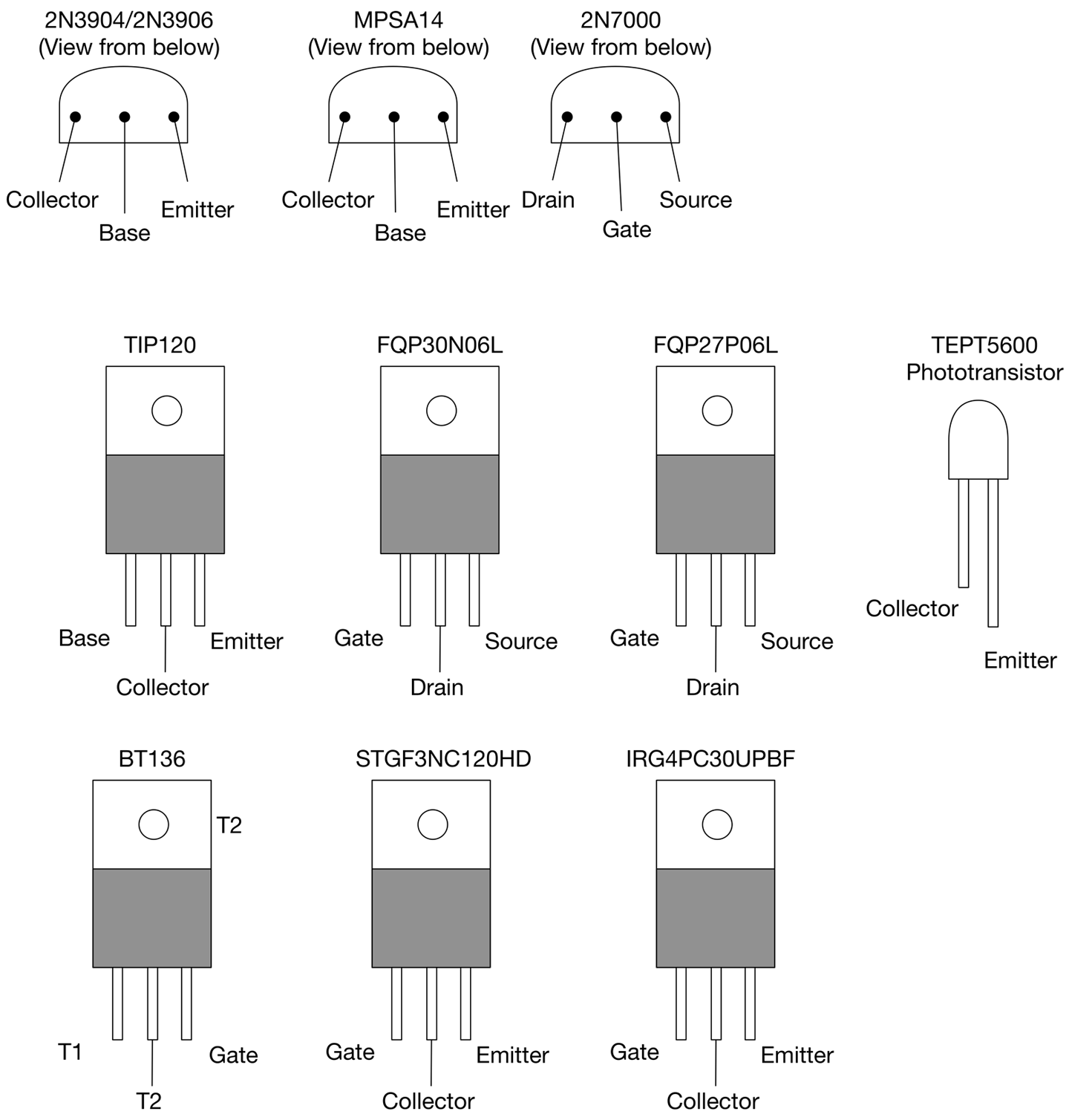 2N3904/2N3906
(View from below)

Collector
Base
Emitter

MPSA14
(View from below)

Collector
Base
Emitter

2N7000
(View from below)

Drain
Gate
Source

TIP120

Base
Collector
Emitter

FQP30N06L

Gate
Drain
Source

FQP27P06L

Gate
Drain
Source

TEPT5600
Phototransistor

Collector
Emitter

BT136

T2

T1
T2
Gate

STGF3NC120HD

Gate
Collector
Emitter

IRG4PC30UPBF

Gate
Collector
Emitter